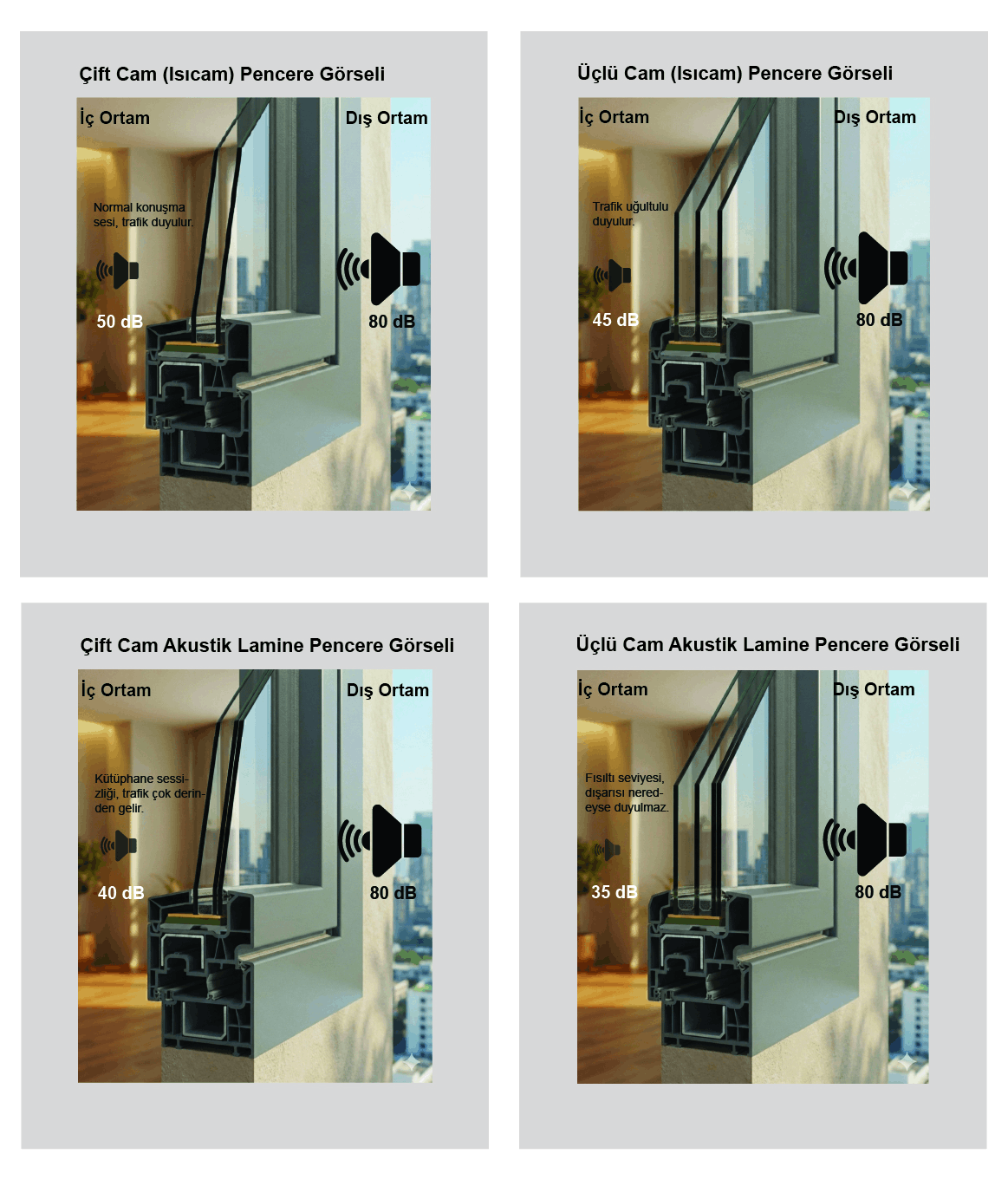 Çift Cam (Isıcam) Pencere Görseli

İç Ortam

Dış Ortam

Normal konuşma sesi, trafik duyulur.

50 dB

80 dB

Üçlü Cam (Isıcam) Pencere Görseli

İç Ortam

Dış Ortam

Trafik uğultulu duyulur.

45 dB

80 dB

Çift Cam Akustik Lamine Pencere Görseli

İç Ortam

Dış Ortam

Kütüphane sessizliği, trafik çok derinden gelir.

40 dB

80 dB

Üçlü Cam Akustik Lamine Pencere Görseli

İç Ortam

Dış Ortam

Fısıltı seviyesi, dışarısı neredeyse duyulmaz.

35 dB

80 dB